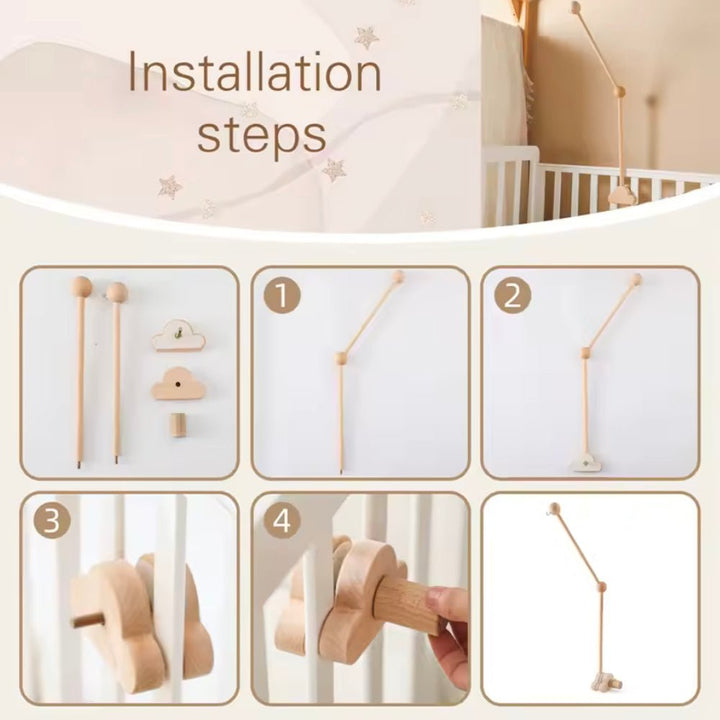 Installation steps

1

2

3

4