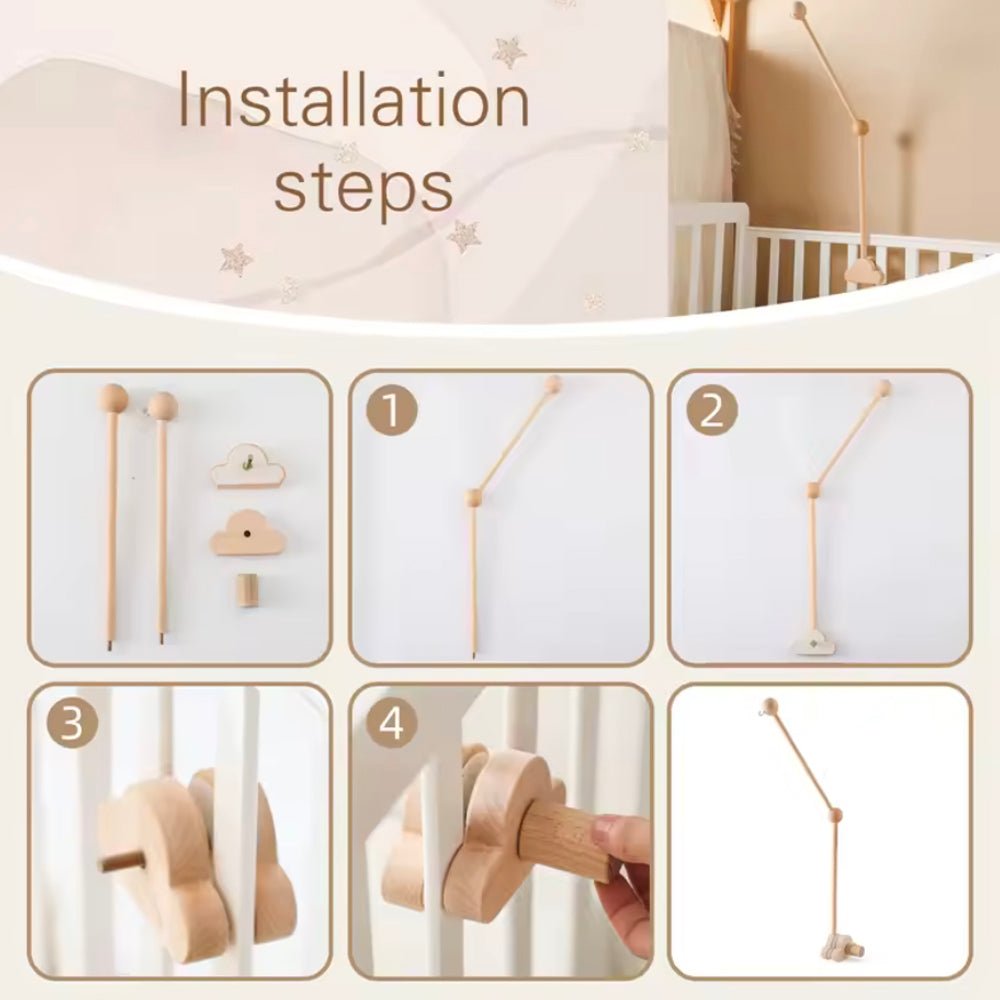 Installation steps

1

2

3

4